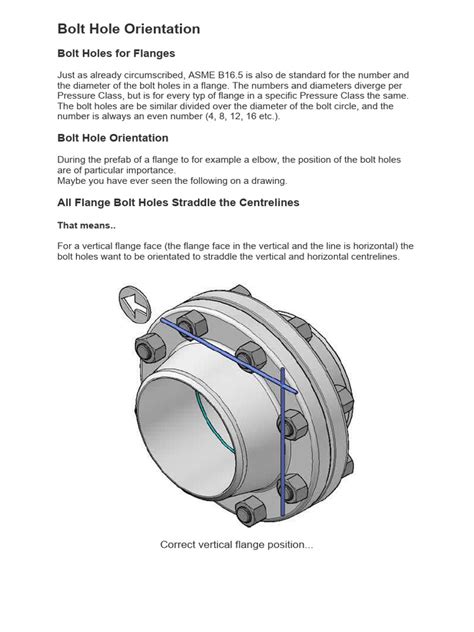 Bolt Hole Orientation

Bolt Holes for Flanges

Just as already circumscribed, ASME B16.5 is also de standard for the number and the diameter of the bolt holes in a flange. The numbers and diameters diverge per Pressure Class, but is for every typ of flange in a specific Pressure Class the same. The bolt holes are be similar divided over the diameter of the bolt circle, and the number is always an even number (4, 8, 12, 16 etc.).

Bolt Hole Orientation

During the prefab of a flange to for example a elbow, the position of the bolt holes are of particular importance.
Maybe you have ever seen the following on a drawing.

All Flange Bolt Holes Straddle the Centrelines

That means..

For a vertical flange face (the flange face in the vertical and the line is horizontal) the bolt holes want to be orientated to straddle the vertical and horizontal centrelines.

Correct vertical flange position...