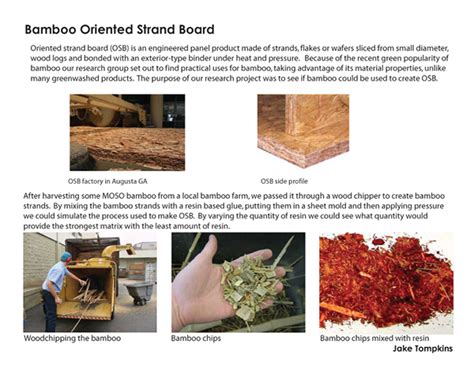 Bamboo Oriented Strand Board

Oriented strand board (OSB) is an engineered panel product made of strands, flakes or wafers sliced from small diameter, wood logs and bonded with an exterior-type binder under heat and pressure. Because of the recent green popularity of bamboo our research group set out to find practical uses for bamboo, taking advantage of its material properties, unlike many greenwashed products. The purpose of our research project was to see if bamboo could be used to create OSB.

OSB factory in Augusta GA

OSB side profile

After harvesting some MOSO bamboo from a local bamboo farm, we passed it through a wood chipper to create bamboo strands. By mixing the bamboo strands with a resin based glue, putting them in a sheet mold and then applying pressure we could simulate the process used to make OSB. By varying the quantity of resin we could see what quantity would provide the strongest matrix with the least amount of resin.

Woodchipping the bamboo

Bamboo chips

Bamboo chips mixed with resin

Jake Tompkins